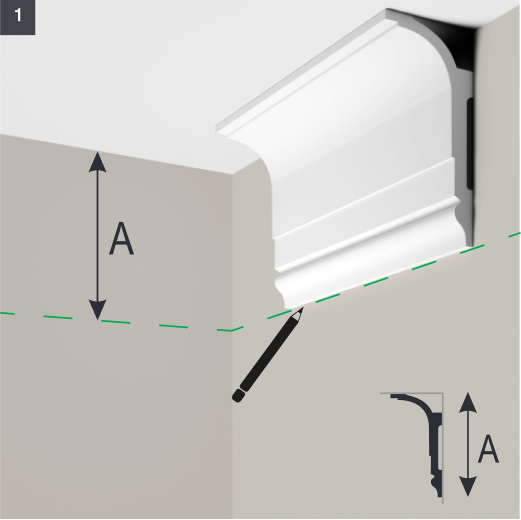 1

A

A